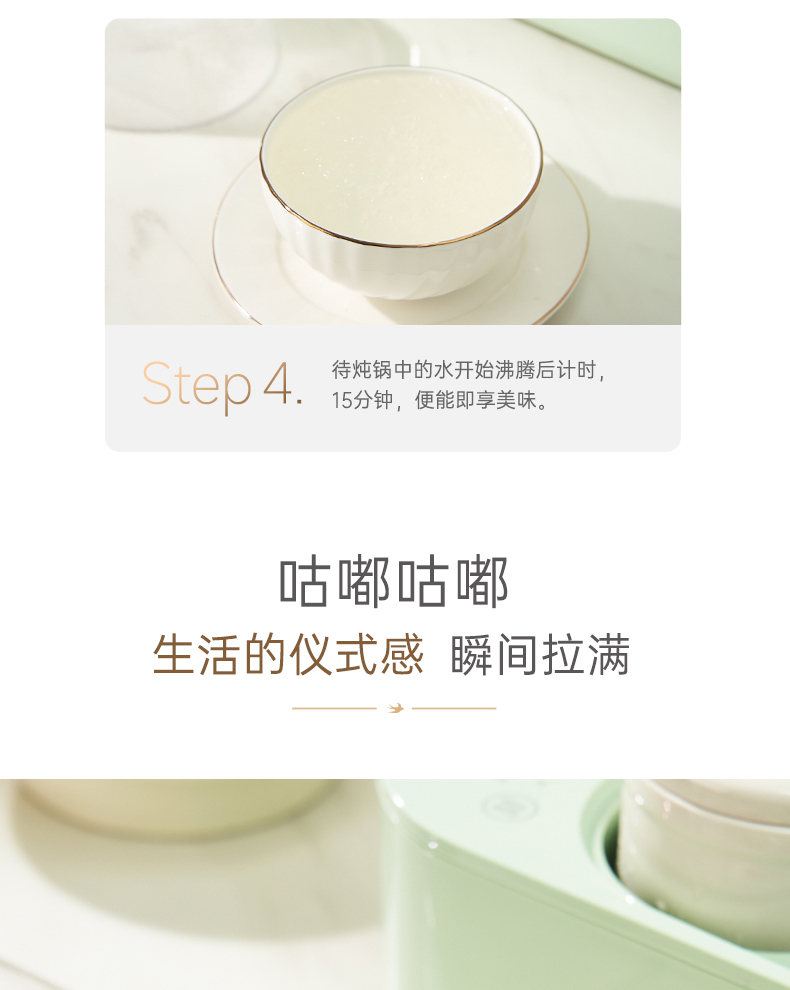 Step 4. 待炖锅中的水开始沸腾后计时，15分钟，便能即享美味。

咕嘟咕嘟

生活的仪式感 瞬间拉满